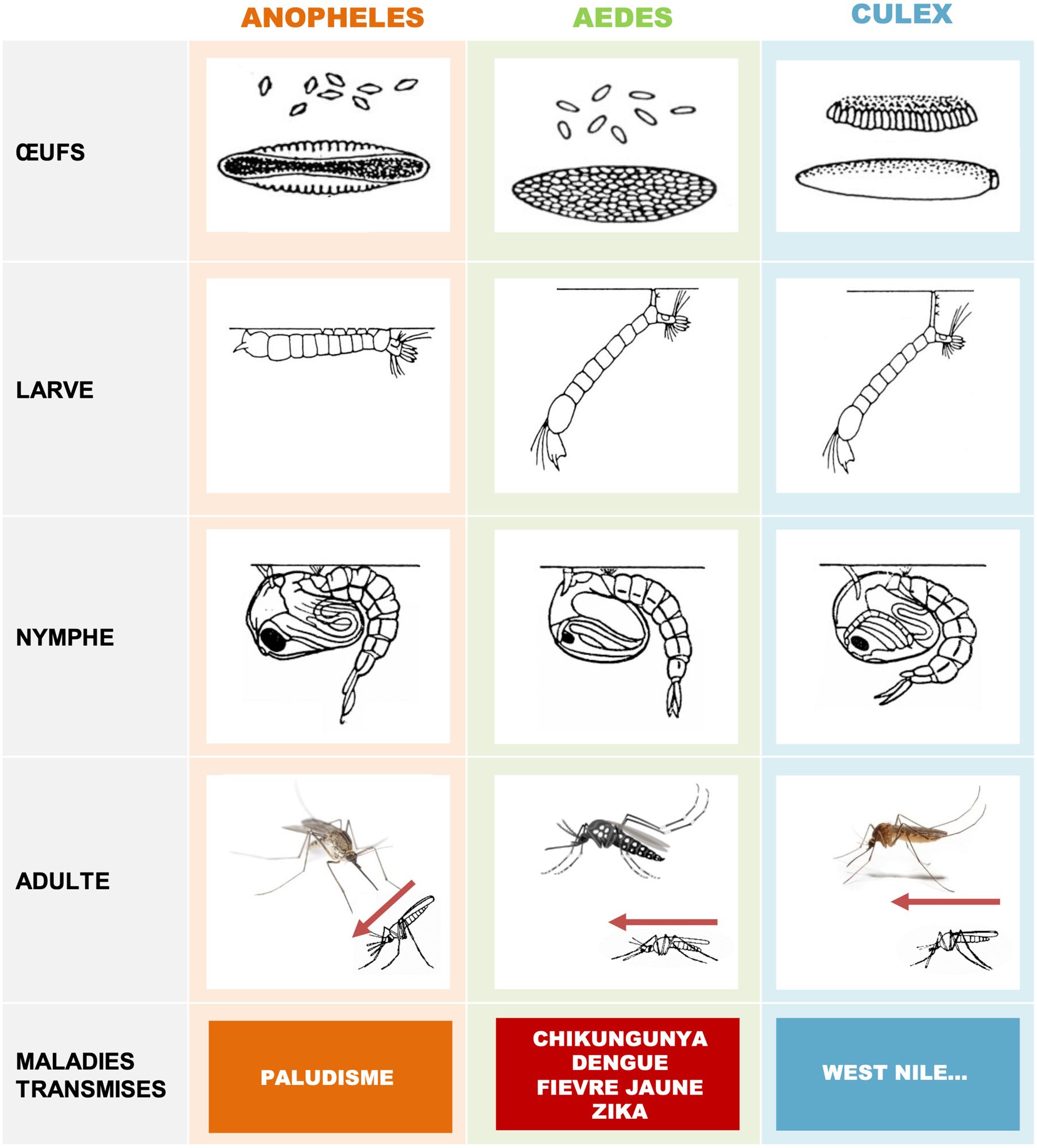 | | ANOPHELES | AEDES | CULEX |
|---|---|---|---|
| ŒUFS | | | |
| LARVE | | | |
| NYMPHE | | | |
| ADULTE | | | |
| MALADIES TRANSMISES | PALUDISME | CHIKUNGUNYA DENGUE FIEVRE JAUNE ZIKA | WEST NILE... |